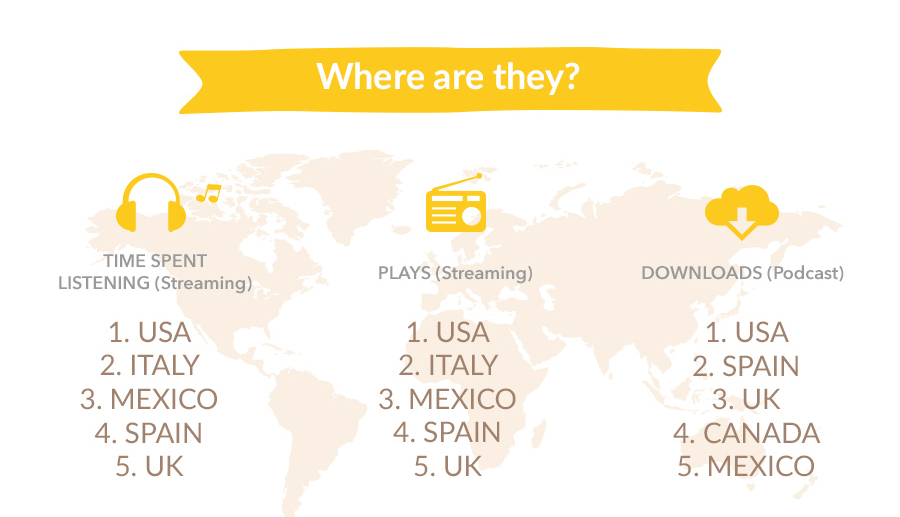 Where are they?

TIME SPENT LISTENING (Streaming)

1. USA
2. ITALY
3. MEXICO
4. SPAIN
5. UK

PLAYS (Streaming)

1. USA
2. ITALY
3. MEXICO
4. SPAIN
5. UK

DOWNLOADS (Podcast)

1. USA
2. SPAIN
3. UK
4. CANADA
5. MEXICO